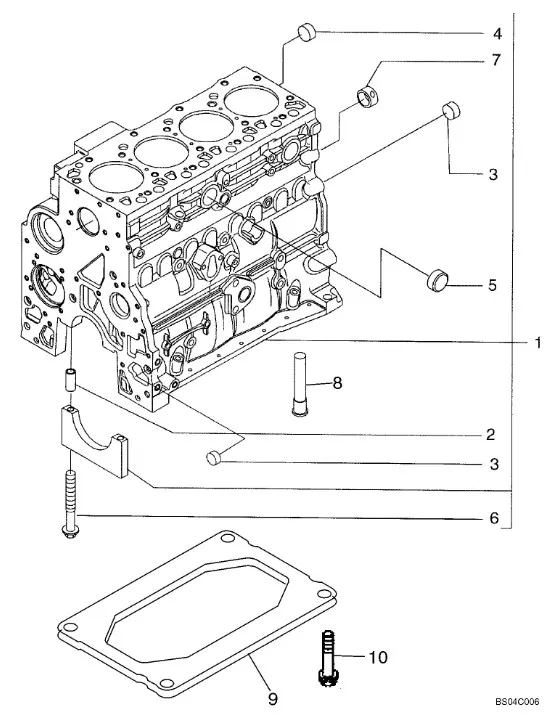 4
7
3
5
1
8
2
3
6
10
9
BS04C006